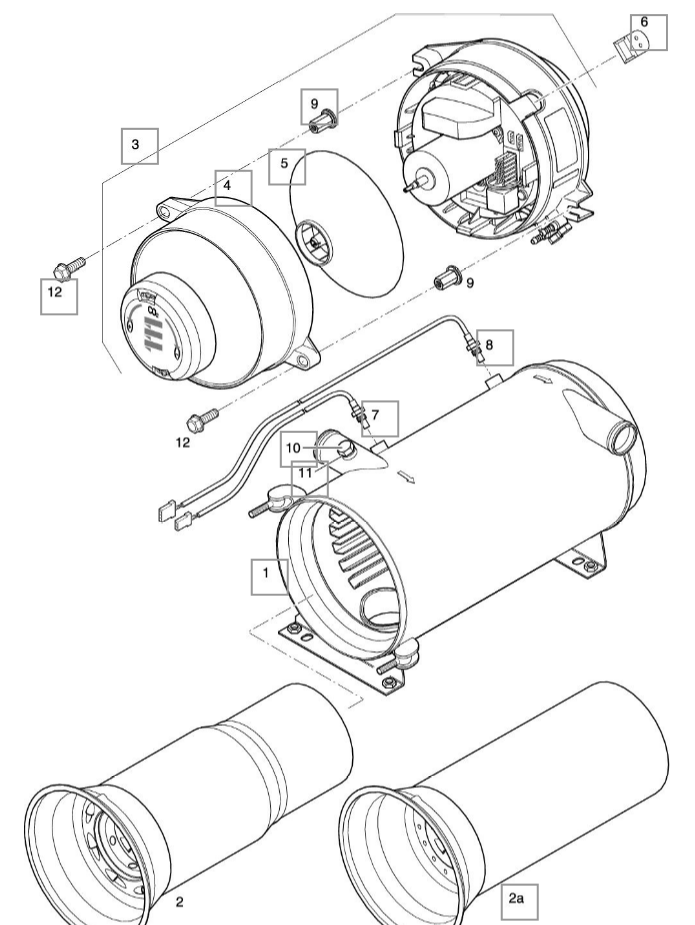 6
9
3
5
4
12
$CO_2$
9
8
12
7
10
11
1
2
2a