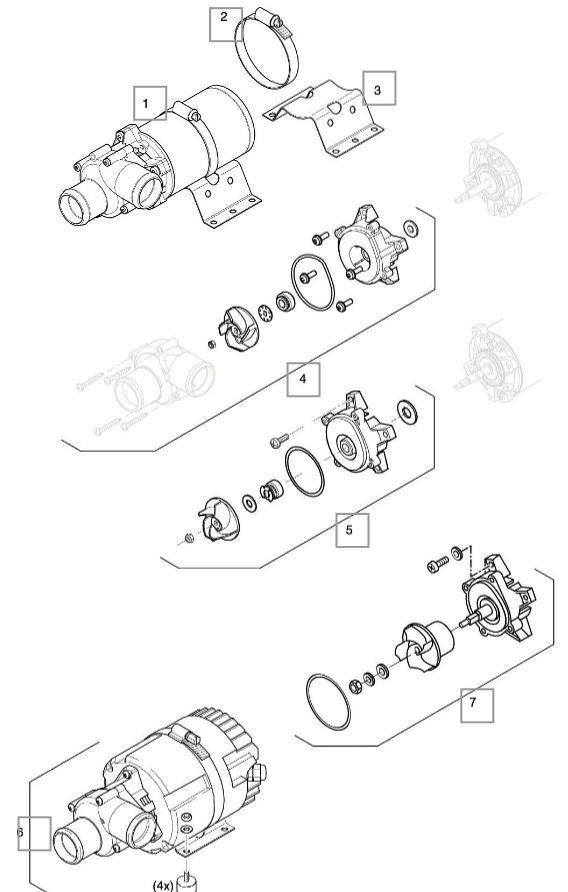 2
1
3
4
5
7
6
(4x)