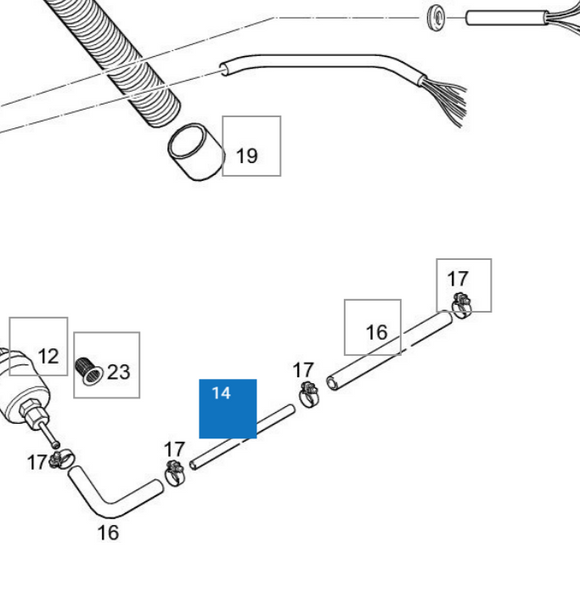 19

17

16

12

23

17

14

17

17

16