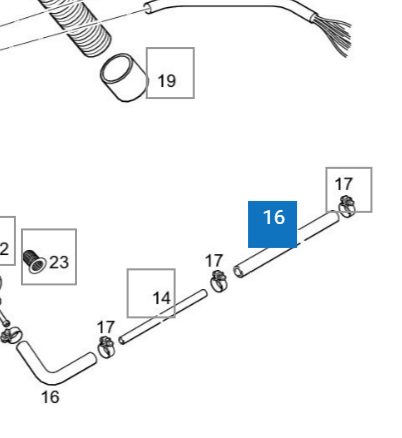 19

17

16

2

23

17

14

17

16