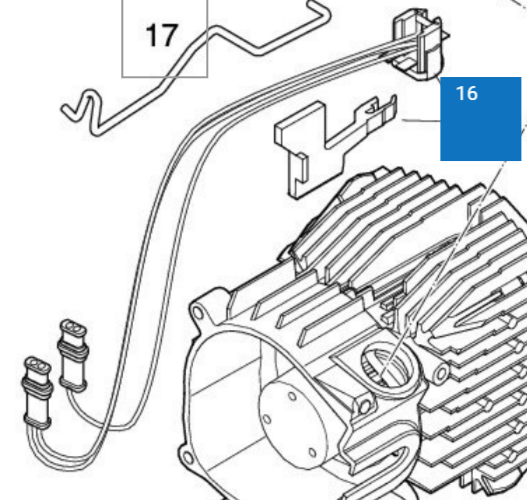 17

16