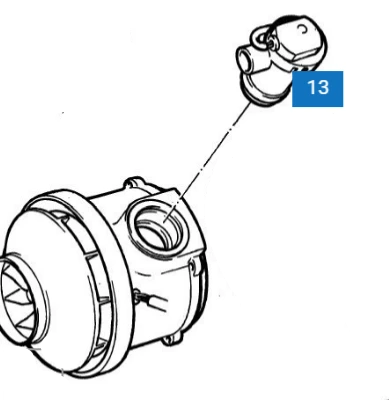 13