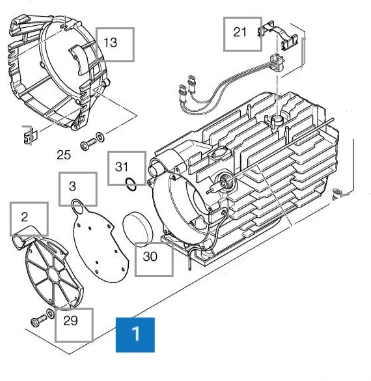 13
21
25
31
3
2
30
29
1